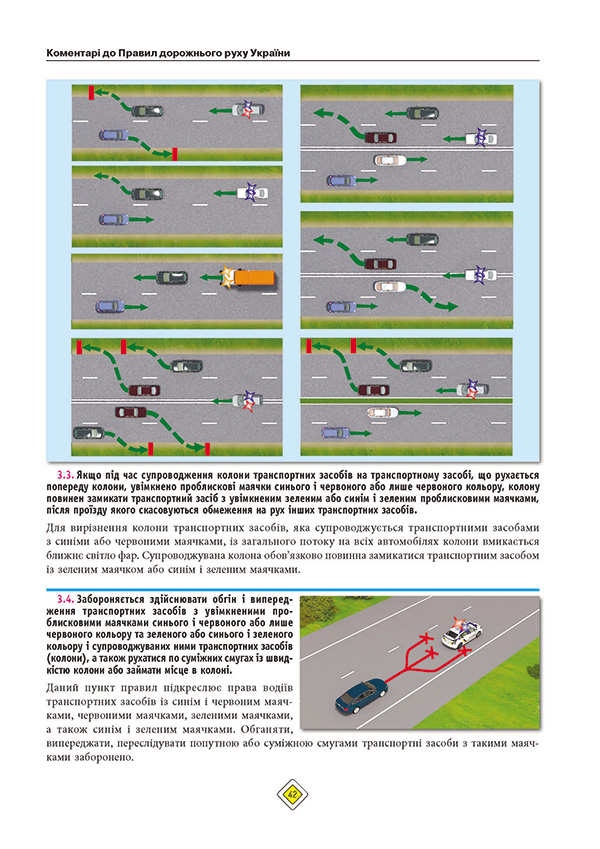 Коментарі до Правил дорожнього руху України

3.3. Якщо під час супроводження колони транспортних засобів на транспортному засобі, що рухається попереду колони, увімкнено проблискові маячки синього і червоного або лише червоного кольору, колону повинен замикати транспортний засіб з увімкненим зеленим або синім і зеленим проблисковими маячками, після проїзду якого скасовуються обмеження на рух інших транспортних засобів.

Для вирізнення колони транспортних засобів, яка супроводжується транспортними засобами з синіми або червоними маячками, із загального потоку на всіх автомобілях колони вмикається ближнє світло фар. Супроводжувана колона обов'язково повинна замикатися транспортним засобом із зеленим маячком або синім і зеленим маячками.

3.4. Забороняється здійснювати обгін і випередження транспортних засобів з увімкненими проблисковими маячками синього і червоного або лише червоного кольору та зеленого або синього і зеленого кольору і супроводжуваних ними транспортних засобів (колони), а також рухатися по суміжних смугах із швидкістю колони або займати місце в колоні.

Даний пункт правил підкреслює права водіїв транспортних засобів із синім і червоним маячками, червоними маячками, зеленими маячками, а також синім і зеленим маячками. Обганяти, випереджати, переслідувати попутною або суміжною смугами транспортні засоби з такими маячками заборонено.

42