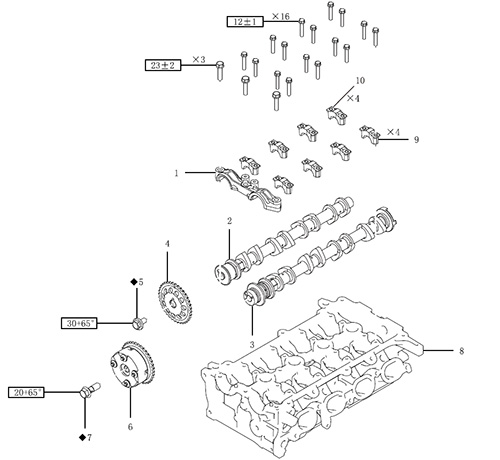 12±1
×16
23±2
×3
10
×4
×4
9
1
2
4
◆5
30+65°
3
8
20+65°
6
◆7