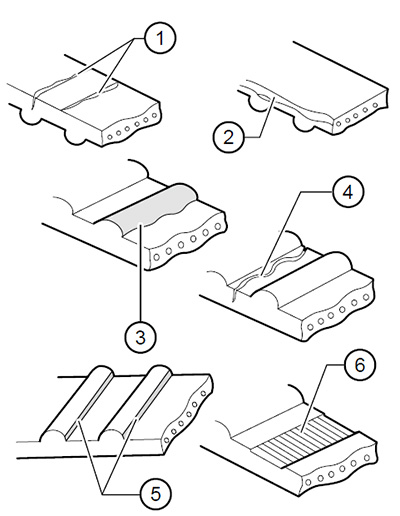 1
2
3
4
5
6